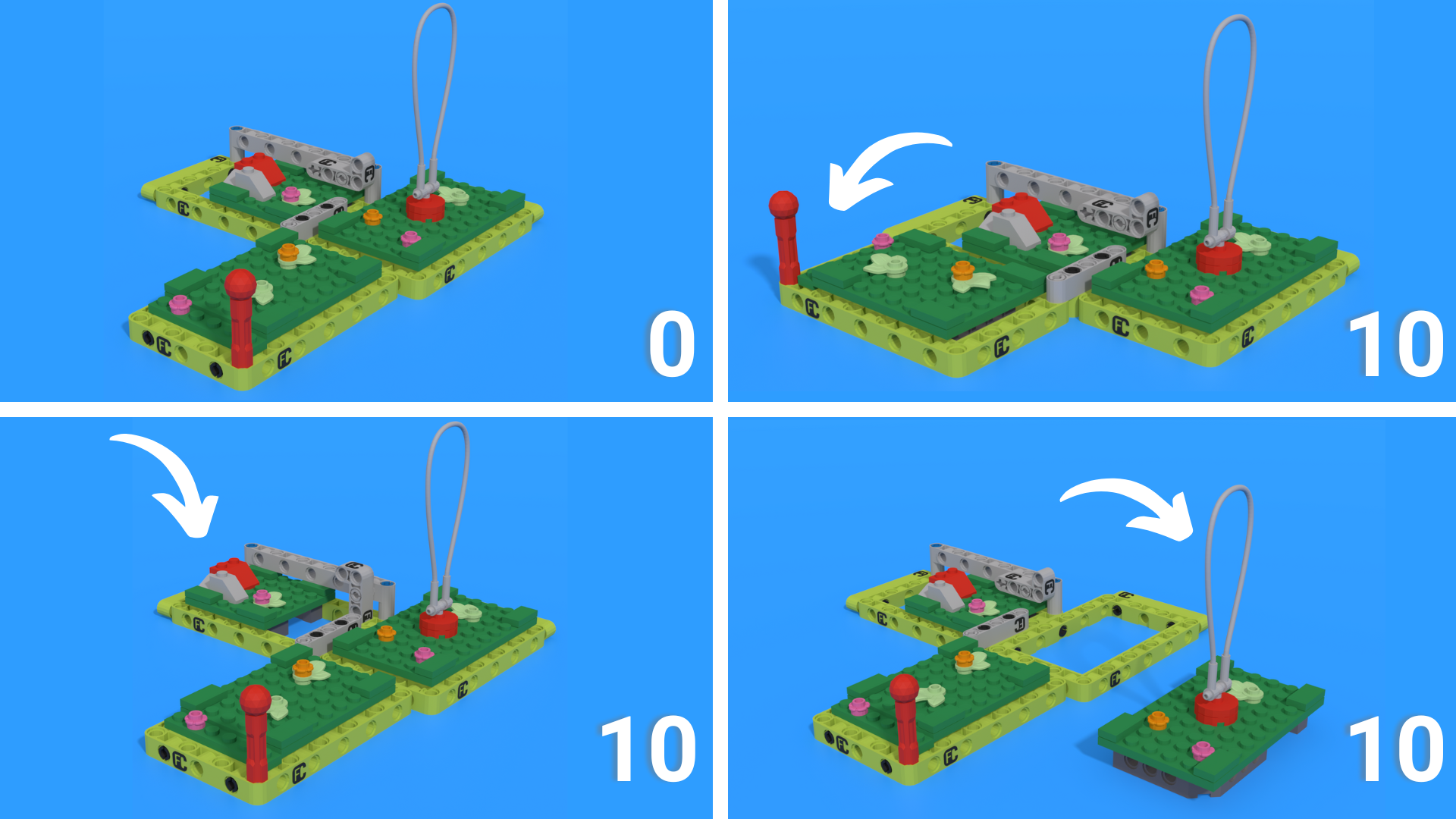 0

10

10

10